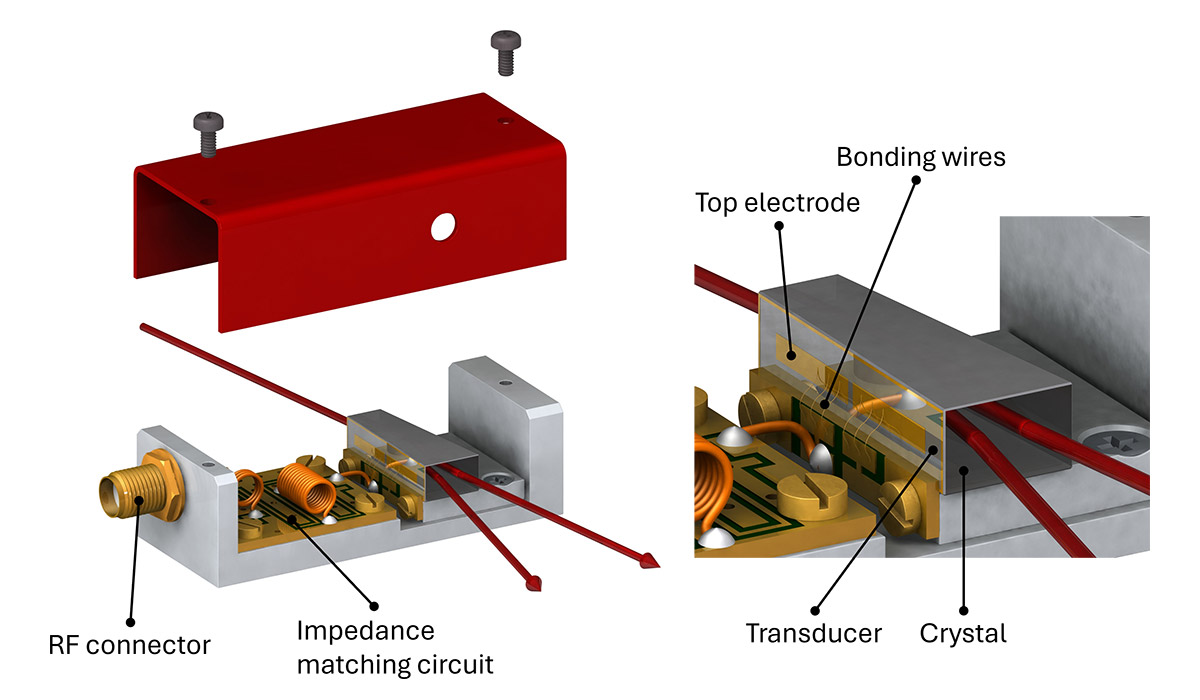 Bonding wires

Top electrode

RF connector

Impedance matching circuit

Transducer

Crystal